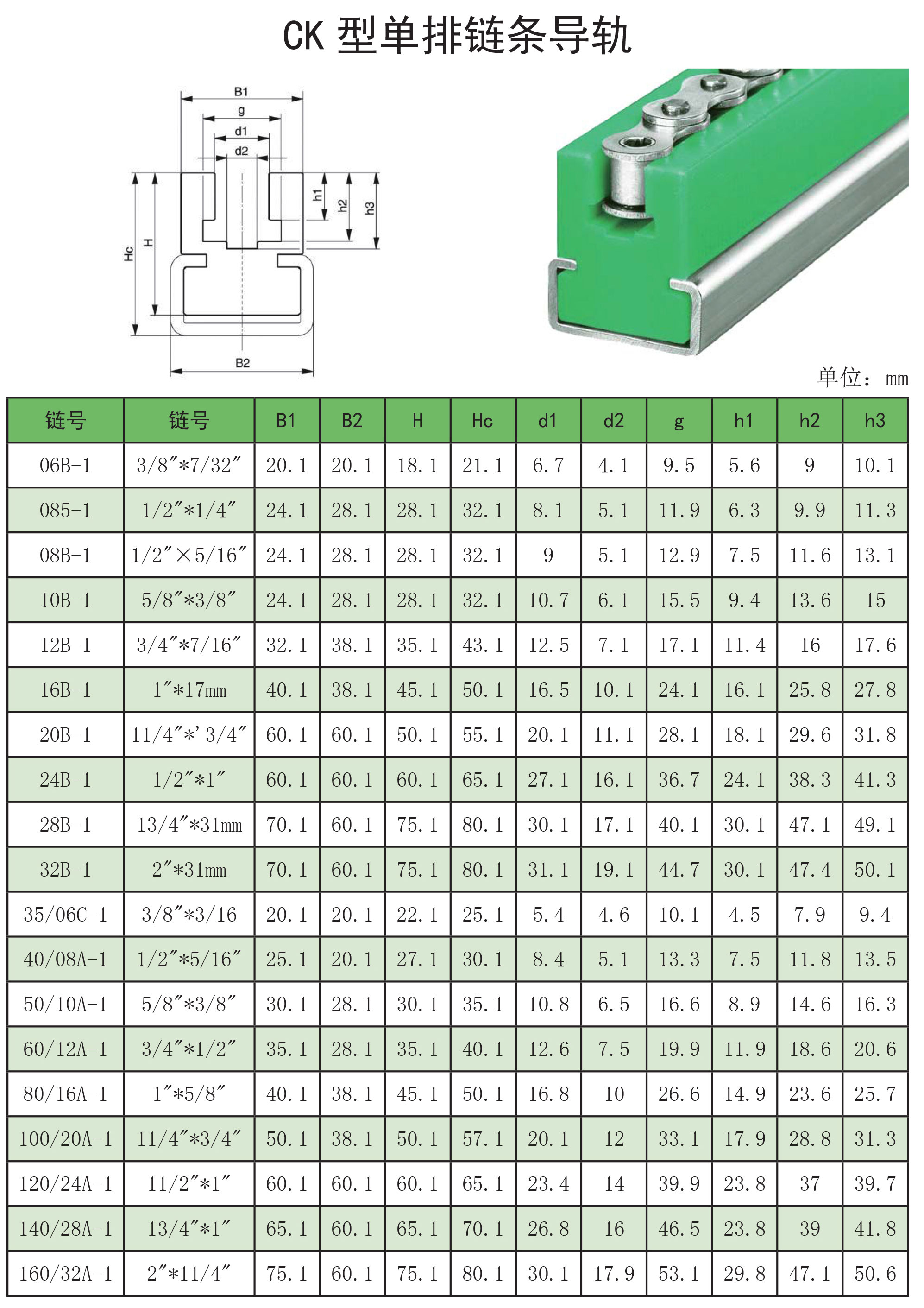 CK 型单排链条导轨

B1
g
d1
d2
h1
h2
h3
Hc
H
B2

单位：mm

| 链号 | 链号 | B1 | B2 | H | Hc | d1 | d2 | g | h1 | h2 | h3 |
|---|---|---|---|---|---|---|---|---|---|---|---|
| 06B-1 | 3/8″*7/32″ | 20.1 | 20.1 | 18.1 | 21.1 | 6.7 | 4.1 | 9.5 | 5.6 | 9 | 10.1 |
| 085-1 | 1/2″*1/4″ | 24.1 | 28.1 | 28.1 | 32.1 | 8.1 | 5.1 | 11.9 | 6.3 | 9.9 | 11.3 |
| 08B-1 | 1/2″×5/16″ | 24.1 | 28.1 | 28.1 | 32.1 | 9 | 5.1 | 12.9 | 7.5 | 11.6 | 13.1 |
| 10B-1 | 5/8″*3/8″ | 24.1 | 28.1 | 28.1 | 32.1 | 10.7 | 6.1 | 15.5 | 9.4 | 13.6 | 15 |
| 12B-1 | 3/4″*7/16″ | 32.1 | 38.1 | 35.1 | 43.1 | 12.5 | 7.1 | 17.1 | 11.4 | 16 | 17.6 |
| 16B-1 | 1″*17mm | 40.1 | 38.1 | 45.1 | 50.1 | 16.5 | 10.1 | 24.1 | 16.1 | 25.8 | 27.8 |
| 20B-1 | 11/4″*'3/4″ | 60.1 | 60.1 | 50.1 | 55.1 | 20.1 | 11.1 | 28.1 | 18.1 | 29.6 | 31.8 |
| 24B-1 | 1/2″*1″ | 60.1 | 60.1 | 60.1 | 65.1 | 27.1 | 16.1 | 36.7 | 24.1 | 38.3 | 41.3 |
| 28B-1 | 13/4″*31mm | 70.1 | 60.1 | 75.1 | 80.1 | 30.1 | 17.1 | 40.1 | 30.1 | 47.1 | 49.1 |
| 32B-1 | 2″*31mm | 70.1 | 60.1 | 75.1 | 80.1 | 31.1 | 19.1 | 44.7 | 30.1 | 47.4 | 50.1 |
| 35/06C-1 | 3/8″*3/16 | 20.1 | 20.1 | 22.1 | 25.1 | 5.4 | 4.6 | 10.1 | 4.5 | 7.9 | 9.4 |
| 40/08A-1 | 1/2″*5/16″ | 25.1 | 20.1 | 27.1 | 30.1 | 8.4 | 5.1 | 13.3 | 7.5 | 11.8 | 13.5 |
| 50/10A-1 | 5/8″*3/8″ | 30.1 | 28.1 | 30.1 | 35.1 | 10.8 | 6.5 | 16.6 | 8.9 | 14.6 | 16.3 |
| 60/12A-1 | 3/4″*1/2″ | 35.1 | 28.1 | 35.1 | 40.1 | 12.6 | 7.5 | 19.9 | 11.9 | 18.6 | 20.6 |
| 80/16A-1 | 1″*5/8″ | 40.1 | 38.1 | 45.1 | 50.1 | 16.8 | 10 | 26.6 | 14.9 | 23.6 | 25.7 |
| 100/20A-1 | 11/4″*3/4″ | 50.1 | 38.1 | 50.1 | 57.1 | 20.1 | 12 | 33.1 | 17.9 | 28.8 | 31.3 |
| 120/24A-1 | 11/2″*1″ | 60.1 | 60.1 | 60.1 | 65.1 | 23.4 | 14 | 39.9 | 23.8 | 37 | 39.7 |
| 140/28A-1 | 13/4″*1″ | 65.1 | 60.1 | 65.1 | 70.1 | 26.8 | 16 | 46.5 | 23.8 | 39 | 41.8 |
| 160/32A-1 | 2″*11/4″ | 75.1 | 60.1 | 75.1 | 80.1 | 30.1 | 17.9 | 53.1 | 29.8 | 47.1 | 50.6 |